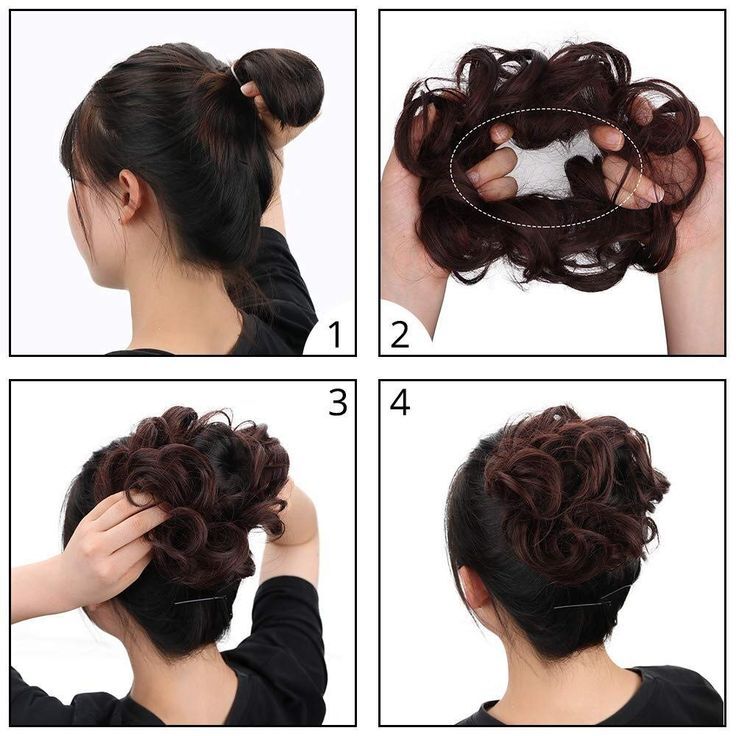 1

2

3

4